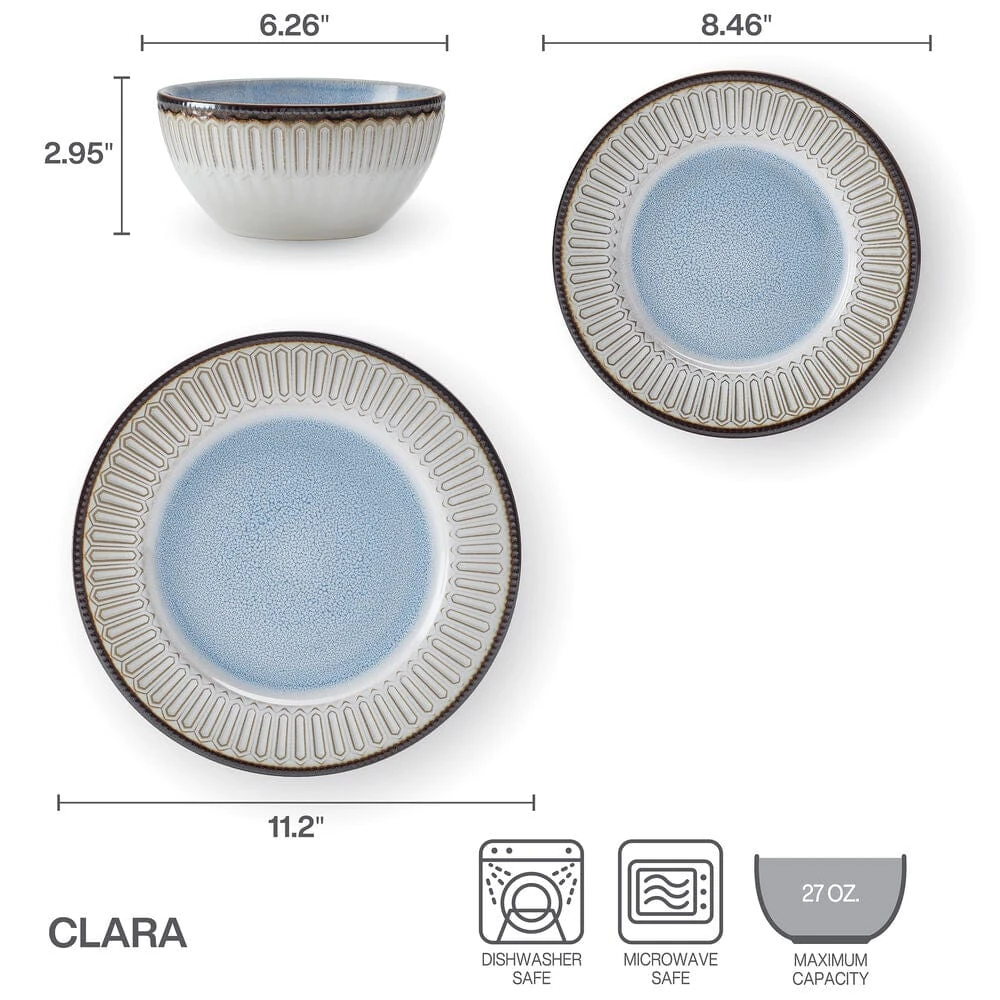 6.26"

8.46"

2.95"

11.2"

CLARA

DISHWASHER SAFE

MICROWAVE SAFE

27 OZ.

MAXIMUM CAPACITY